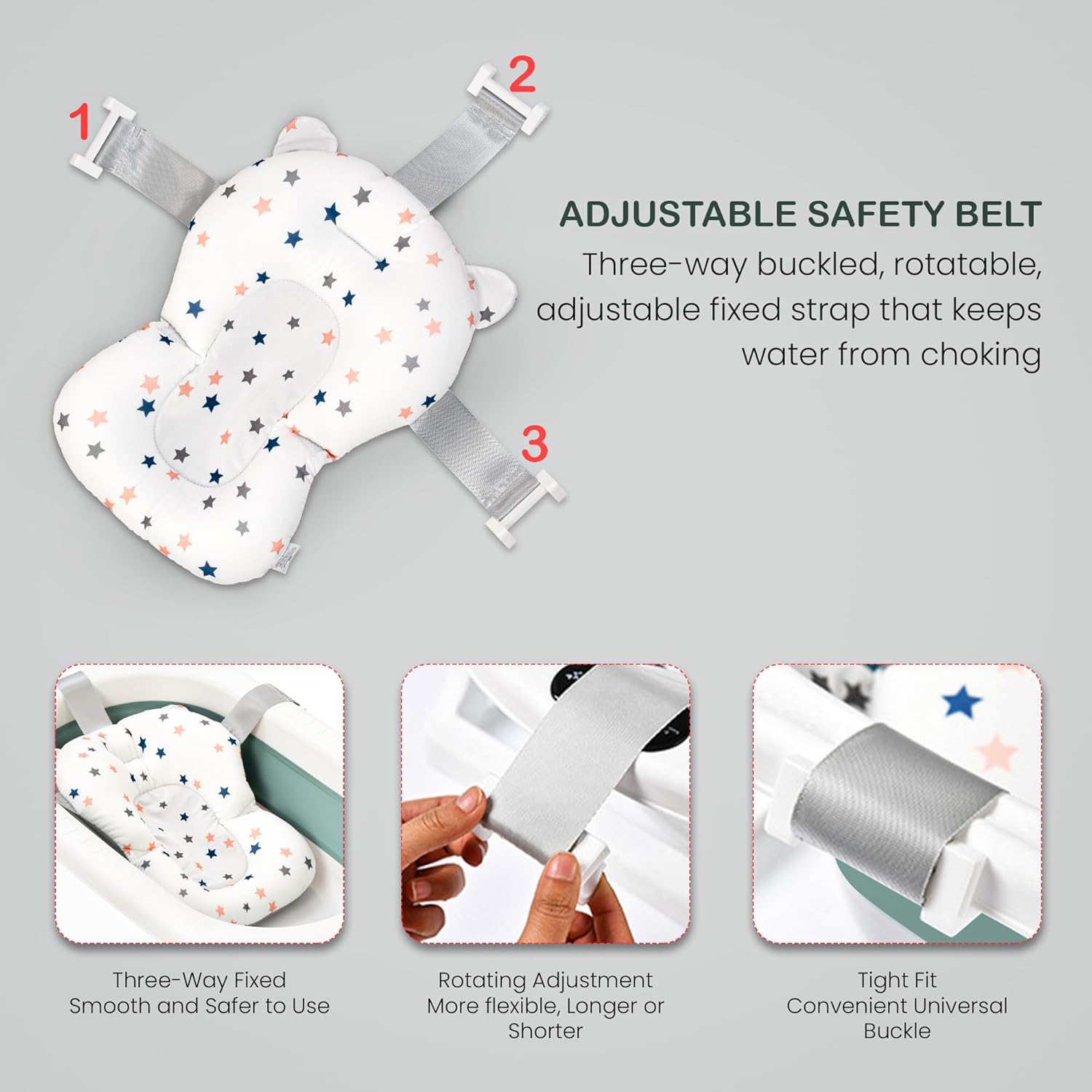 1

2

3

ADJUSTABLE SAFETY BELT

Three-way buckled, rotatable, adjustable fixed strap that keeps water from choking

Three-Way Fixed
Smooth and Safer to Use

Rotating Adjustment
More flexible, Longer or Shorter

Tight Fit
Convenient Universal Buckle