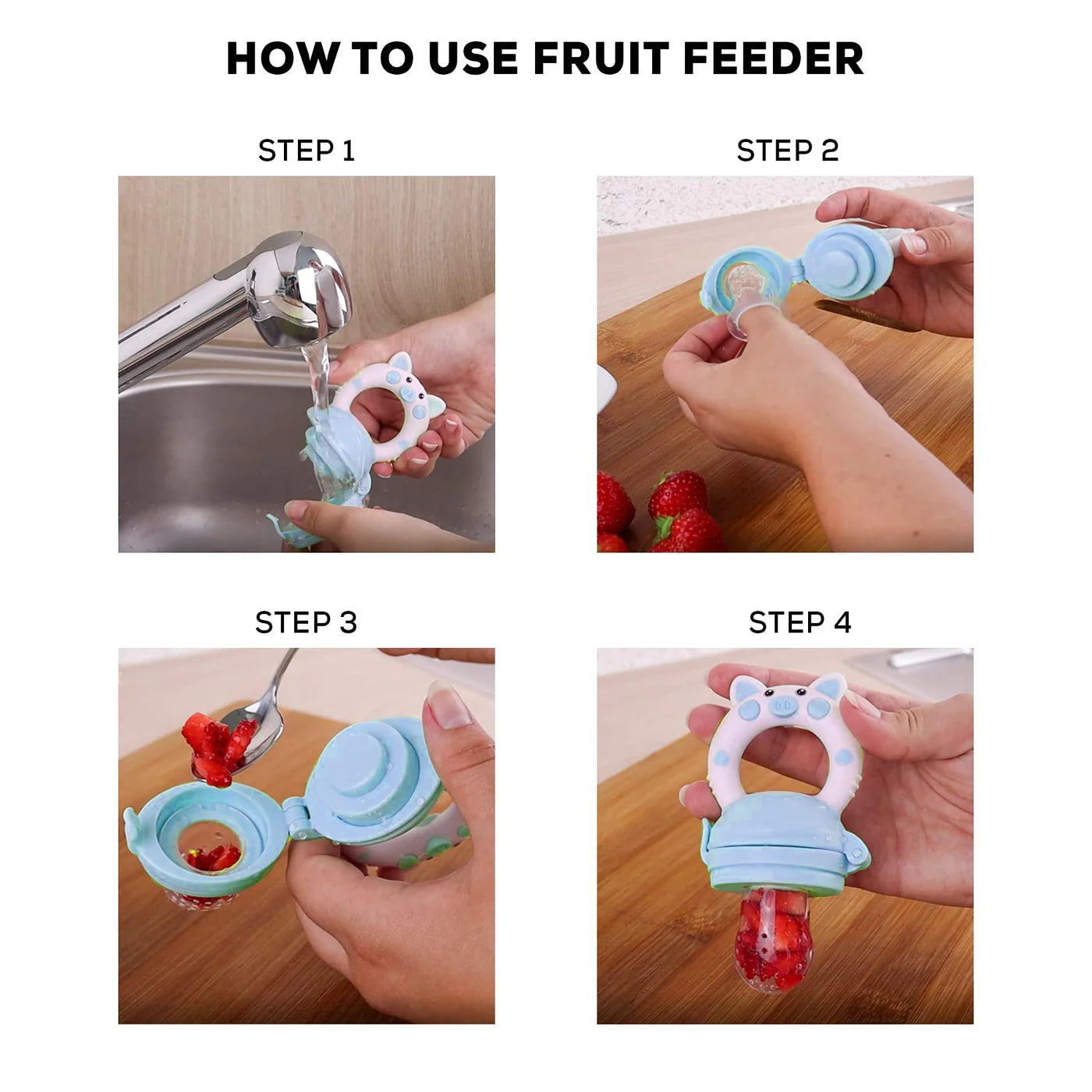 HOW TO USE FRUIT FEEDER

STEP 1

STEP 2

STEP 3

STEP 4